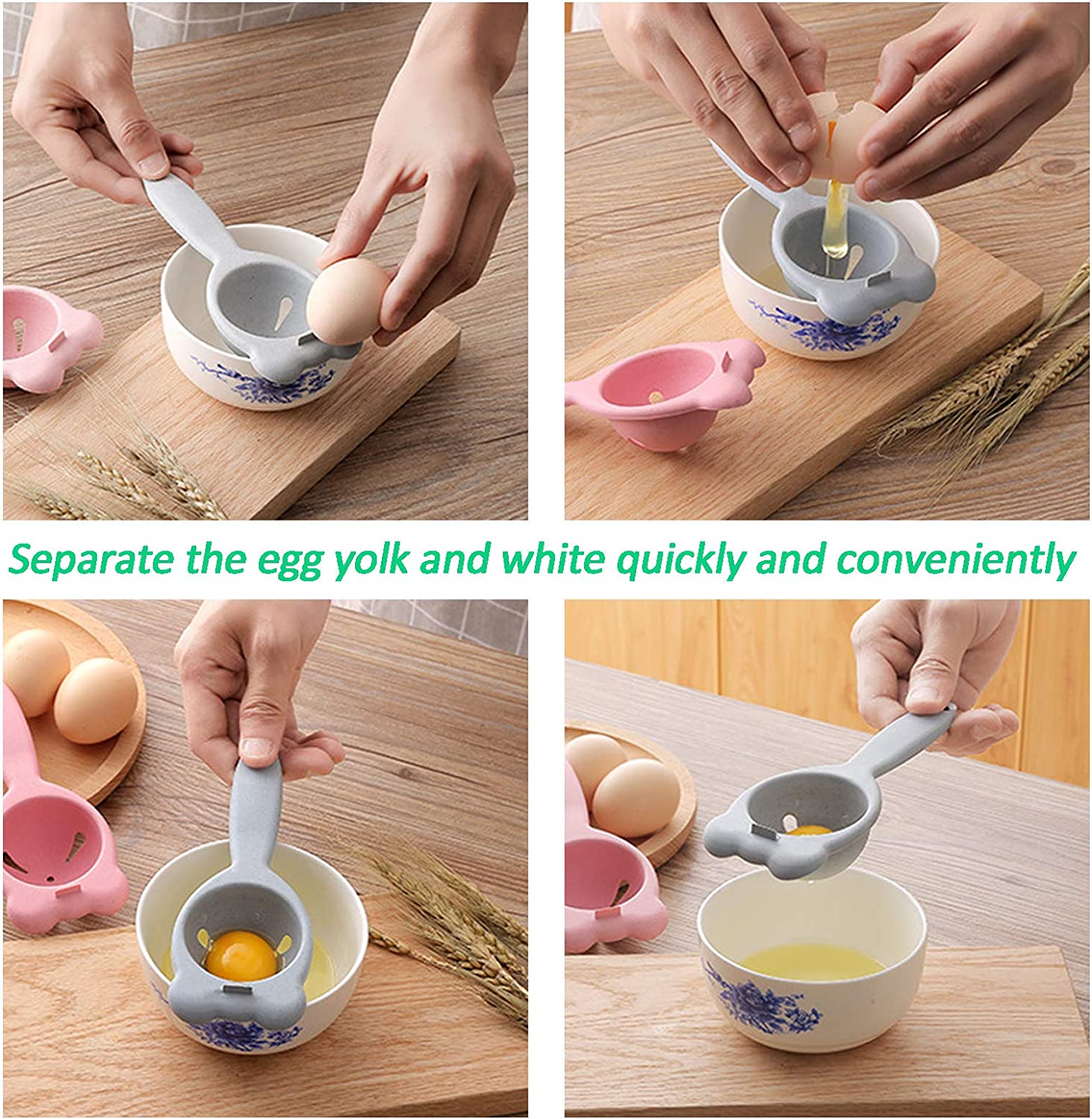 Separate the egg yolk and white quickly and conveniently